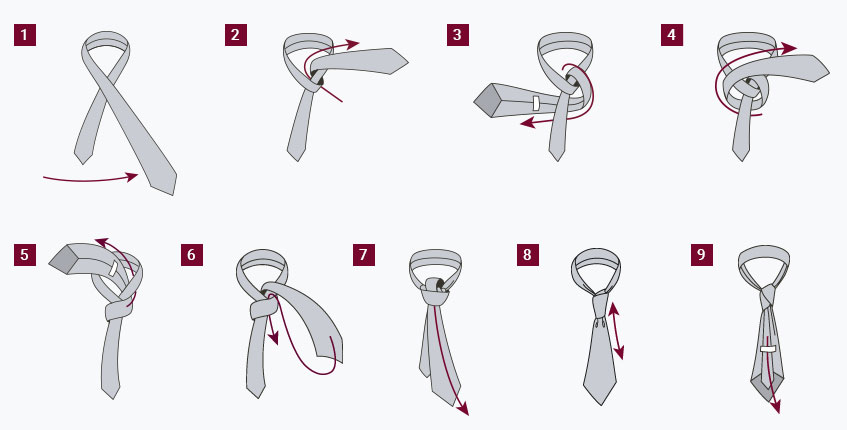 1

2

3

4

5

6

7

8

9