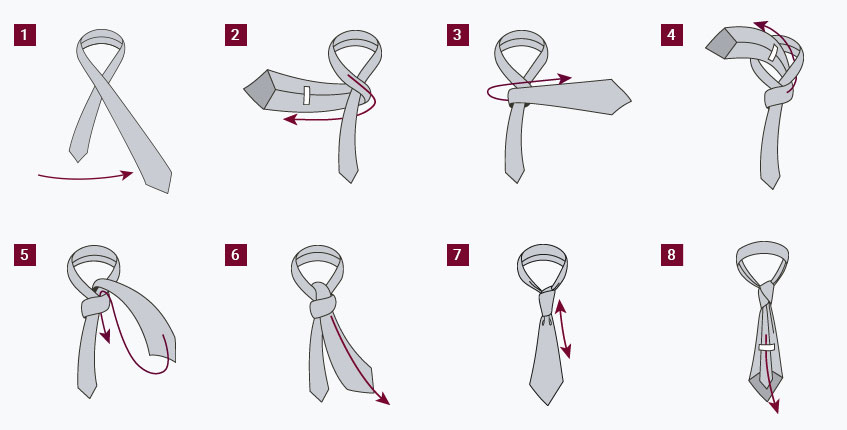 1

2

3

4

5

6

7

8