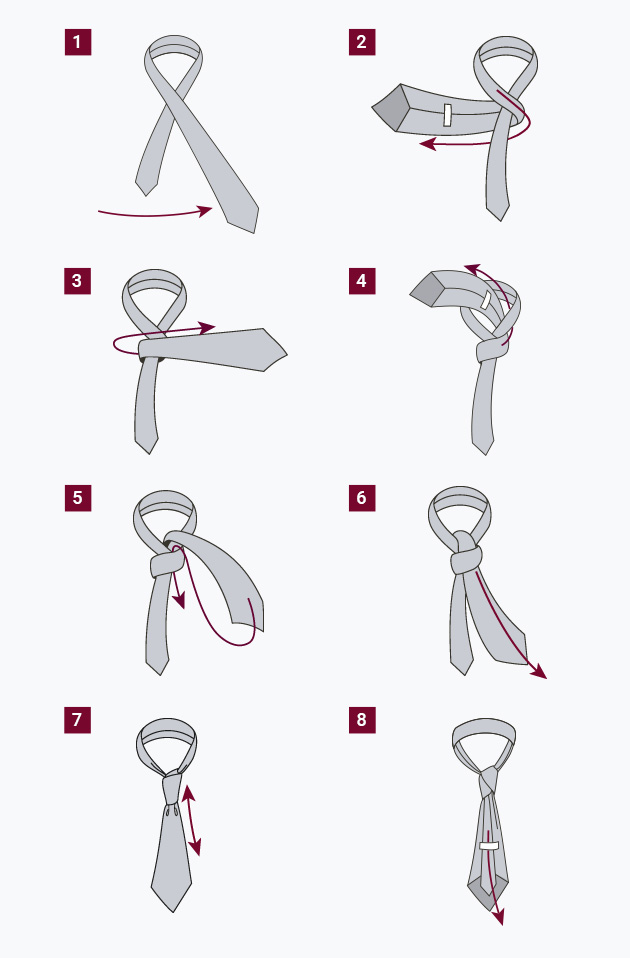 1

2

3

4

5

6

7

8